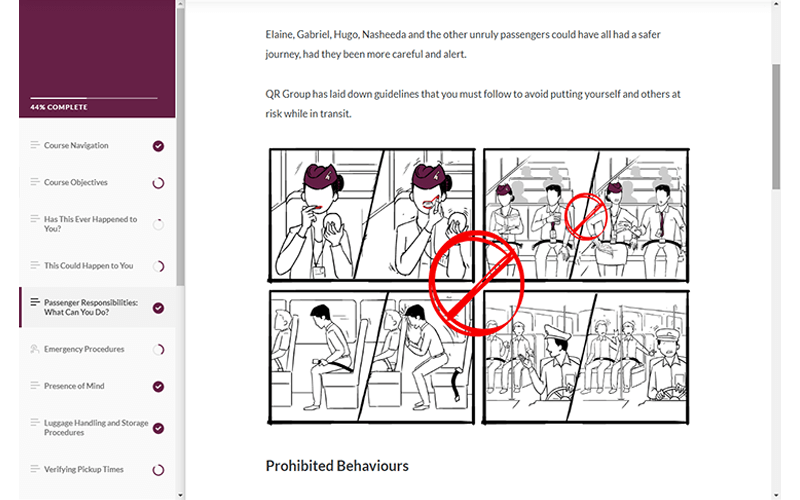 44% COMPLETE

Course Navigation

Course Objectives

Has This Ever Happened to You?

This Could Happen to You

Passenger Responsibilities: What Can You Do?

Emergency Procedures

Presence of Mind

Luggage Handling and Storage Procedures

Verifying Pickup Times

Elaine, Gabriel, Hugo, Nasheeda and the other unruly passengers could have all had a safer journey, had they been more careful and alert.

QR Group has laid down guidelines that you must follow to avoid putting yourself and others at risk while in transit.

Prohibited Behaviours