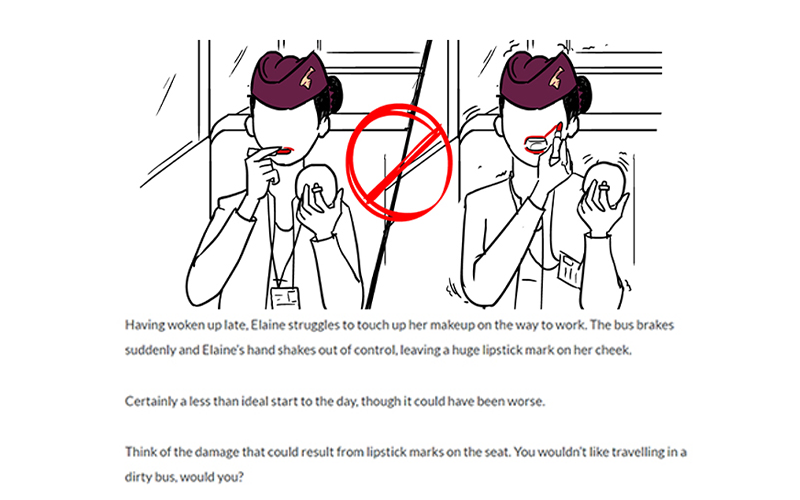 Having woken up late, Elaine struggles to touch up her makeup on the way to work. The bus brakes suddenly and Elaine's hand shakes out of control, leaving a huge lipstick mark on her cheek.

Certainly a less than ideal start to the day, though it could have been worse.

Think of the damage that could result from lipstick marks on the seat. You wouldn't like travelling in a dirty bus, would you?